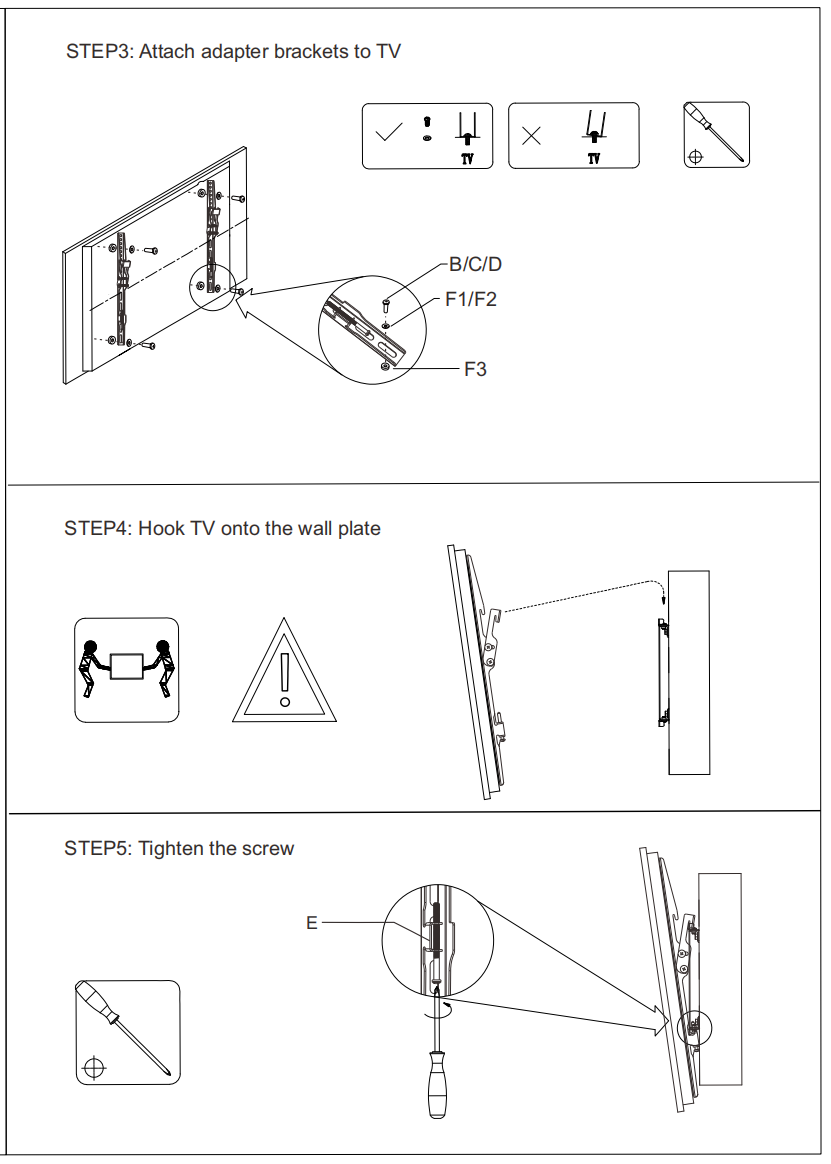 STEP3: Attach adapter brackets to TV

TV

TV

B/C/D

F1/F2

F3

STEP4: Hook TV onto the wall plate

STEP5: Tighten the screw

E